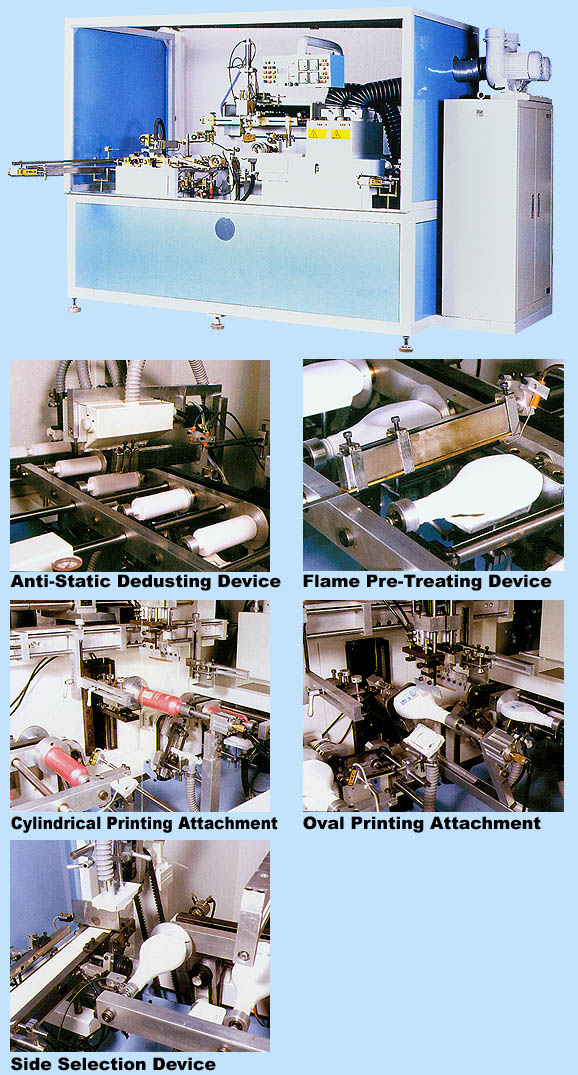 Anti-Static Dedusting Device

Flame Pre-Treating Device

Cylindrical Printing Attachment

Oval Printing Attachment

Side Selection Device